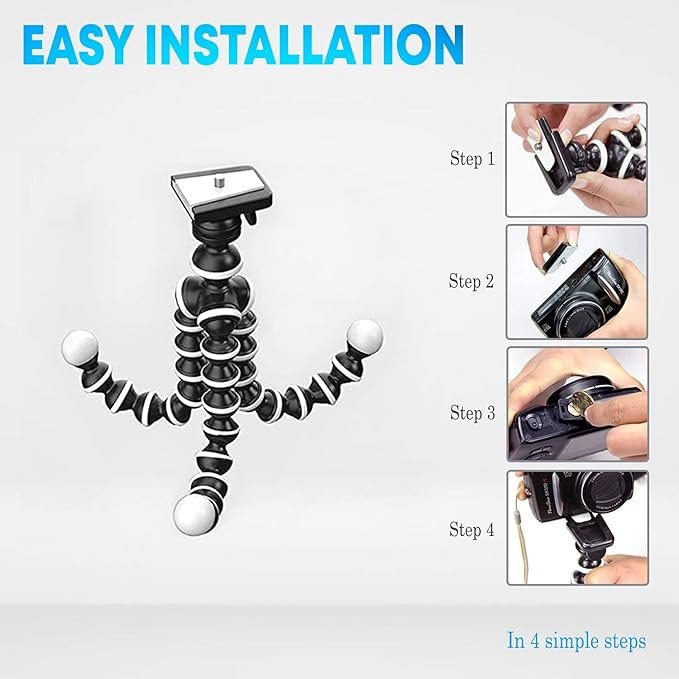 EASY INSTALLATION

Step 1

Step 2

Step 3

Step 4

In 4 simple steps